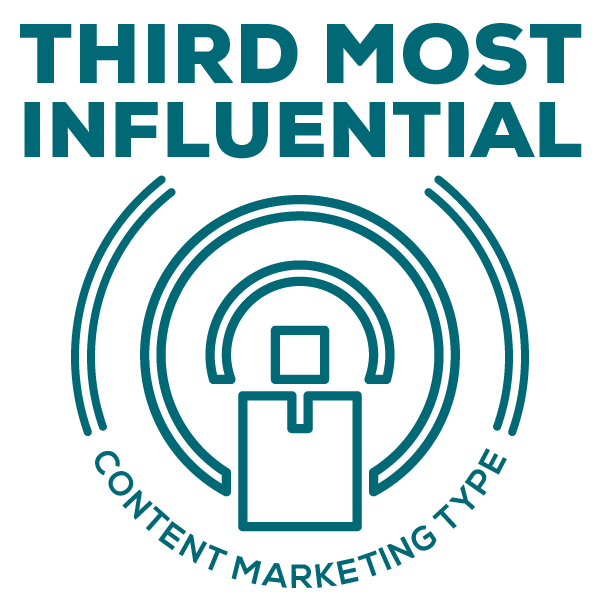 THIRD MOST INFLUENTIAL

CONTENT MARKETING TYPE